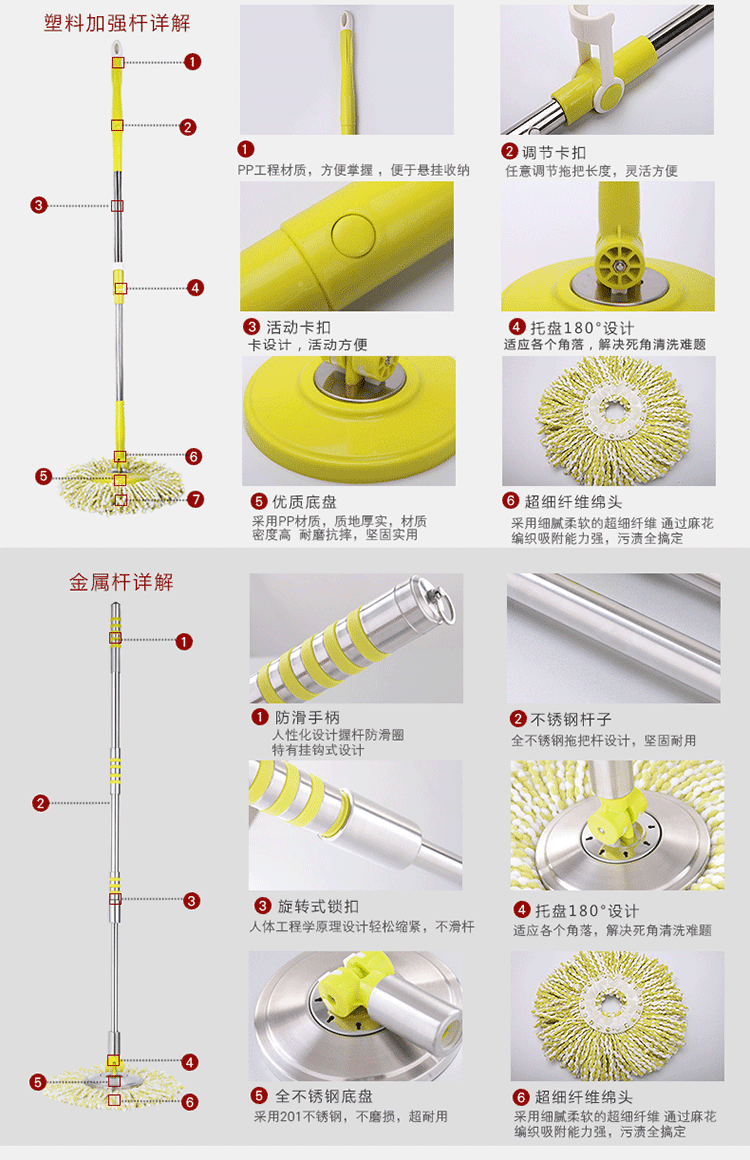 塑料加强杆详解

1
2
3
4
5
6
7

1
PP工程材质，方便掌握，便于悬挂收纳

2 调节卡扣
任意调节拖把长度，灵活方便

3 活动卡扣
卡设计，活动方便

4 托盘180°设计
适应各个角落，解决死角清洗难题

5 优质底盘
采用PP材质，质地厚实，材质密度高 耐磨抗摔，坚固实用

6 超细纤维绵头
采用细腻柔软的超细纤维 通过麻花编织吸附能力强，污渍全搞定

金属杆详解

1
2
3
4
5
6

1 防滑手柄
人性化设计握杆防滑圈
特有挂钩式设计

2 不锈钢杆子
全不锈钢拖把杆设计，坚固耐用

3 旋转式锁扣
人体工程学原理设计轻松缩紧，不滑杆

4 托盘180°设计
适应各个角落，解决死角清洗难题

5 全不锈钢底盘
采用201不锈钢，不磨损，超耐用

6 超细纤维绵头
采用细腻柔软的超细纤维 通过麻花编织吸附能力强，污渍全搞定