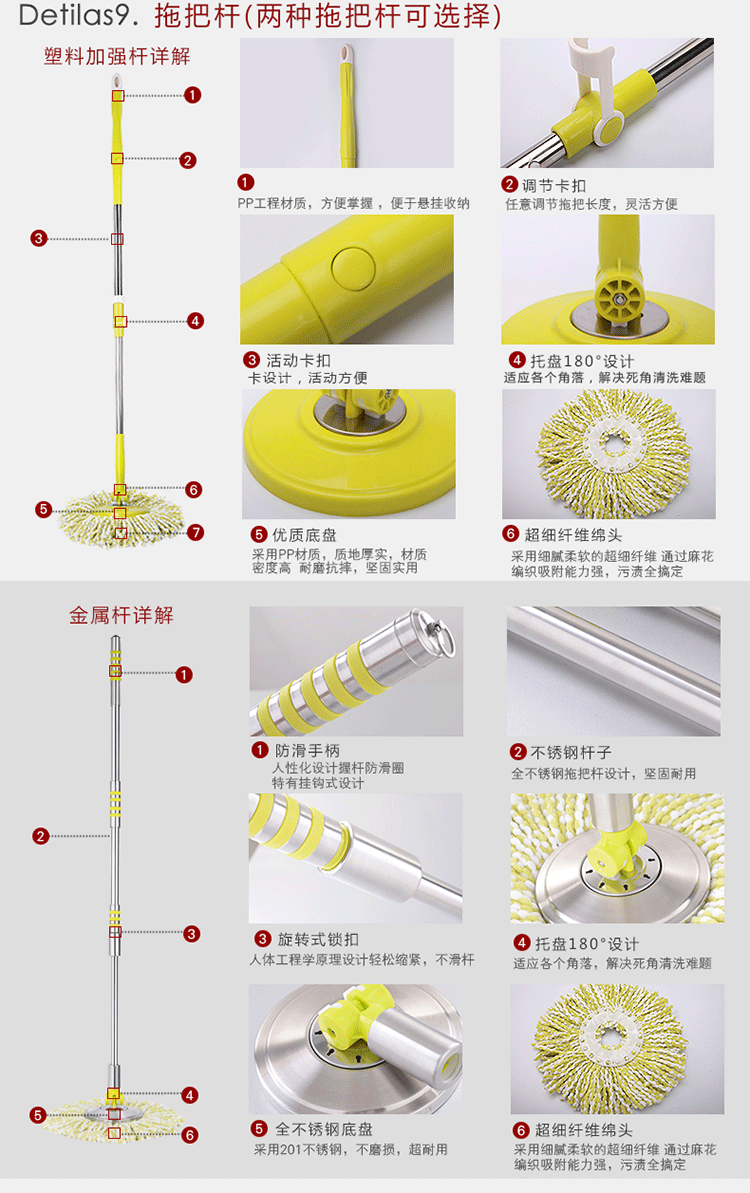 Detilas9. 拖把杆(两种拖把杆可选择)

塑料加强杆详解

1
2
3
4
5
6
7

1 PP工程材质，方便掌握，便于悬挂收纳

2 调节卡扣
任意调节拖把长度，灵活方便

3 活动卡扣
卡设计，活动方便

4 托盘180°设计
适应各个角落，解决死角清洗难题

5 优质底盘
采用PP材质，质地厚实，材质密度高 耐磨抗摔，坚固实用

6 超细纤维绵头
采用细腻柔软的超细纤维 通过麻花编织吸附能力强，污渍全搞定

金属杆详解

1
2
3
4
5
6

1 防滑手柄
人性化设计握杆防滑圈
特有挂钩式设计

2 不锈钢杆子
全不锈钢拖把杆设计，坚固耐用

3 旋转式锁扣
人体工程学原理设计轻松缩紧，不滑杆

4 托盘180°设计
适应各个角落，解决死角清洗难题

5 全不锈钢底盘
采用201不锈钢，不磨损，超耐用

6 超细纤维绵头
采用细腻柔软的超细纤维 通过麻花编织吸附能力强，污渍全搞定