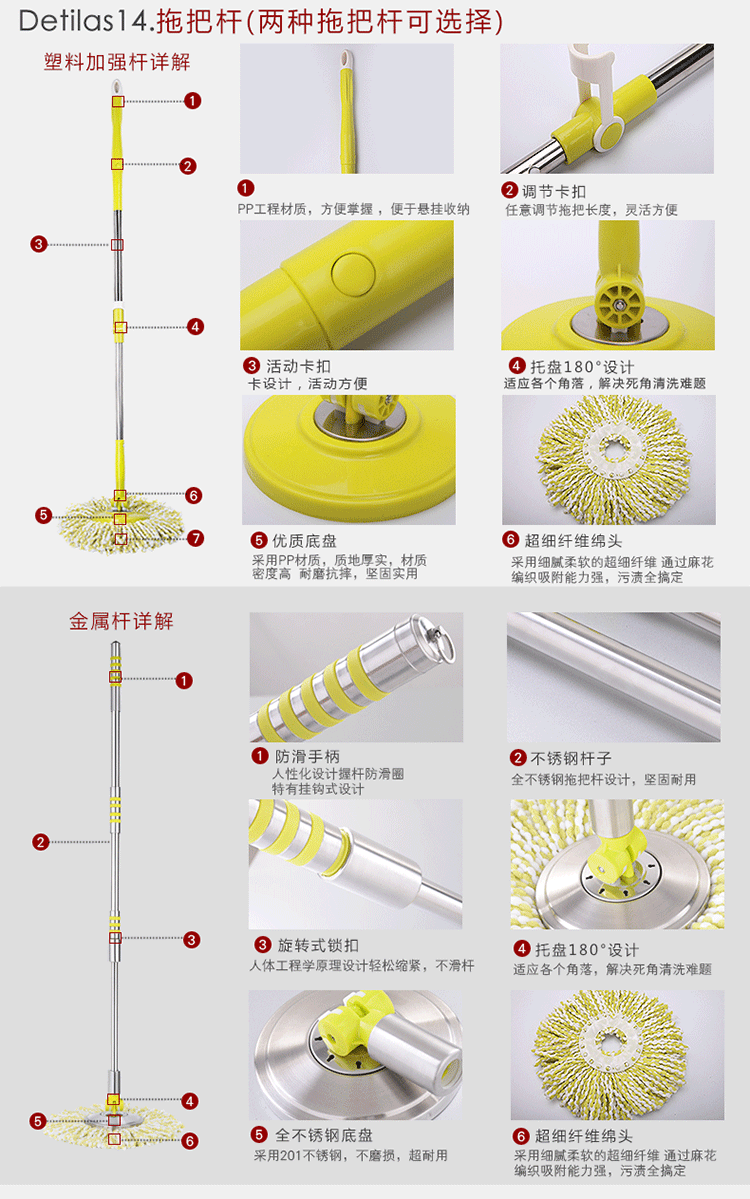 Detilas14.拖把杆(两种拖把杆可选择)

塑料加强杆详解

1
2
3
4
5
6
7

1
PP工程材质，方便掌握，便于悬挂收纳

2 调节卡扣
任意调节拖把长度，灵活方便

3 活动卡扣
卡设计，活动方便

4 托盘180°设计
适应各个角落，解决死角清洗难题

5 优质底盘
采用PP材质，质地厚实，材质密度高 耐磨抗摔，坚固实用

6 超细纤维绵头
采用细腻柔软的超细纤维 通过麻花编织吸附能力强，污渍全搞定

金属杆详解

1
2
3
4
5
6

1 防滑手柄
人性化设计握杆防滑圈
特有挂钩式设计

2 不锈钢杆子
全不锈钢拖把杆设计，坚固耐用

3 旋转式锁扣
人体工程学原理设计轻松缩紧，不滑杆

4 托盘180°设计
适应各个角落，解决死角清洗难题

5 全不锈钢底盘
采用201不锈钢，不磨损，超耐用

6 超细纤维绵头
采用细腻柔软的超细纤维 通过麻花编织吸附能力强，污渍全搞定